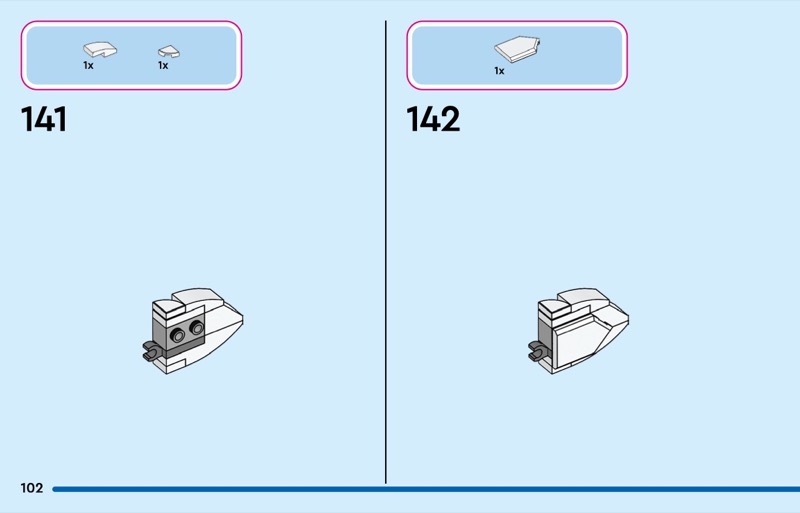 1x 1x

141

1x

142

102