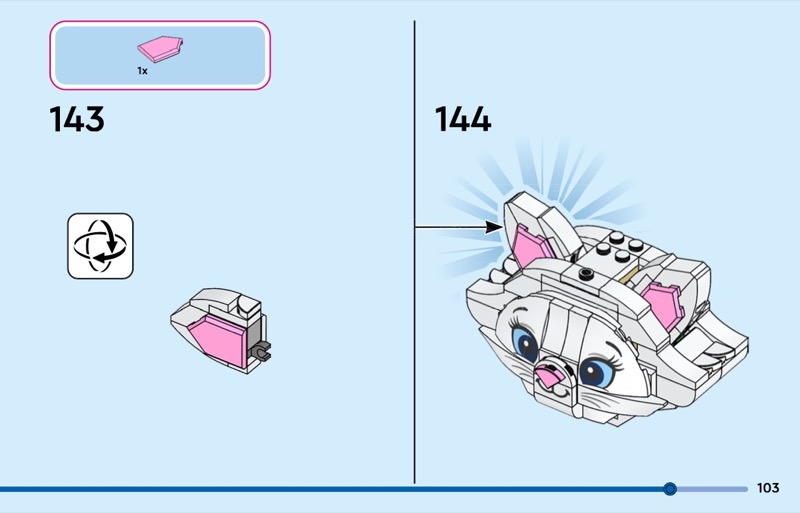 1x

143

144

103