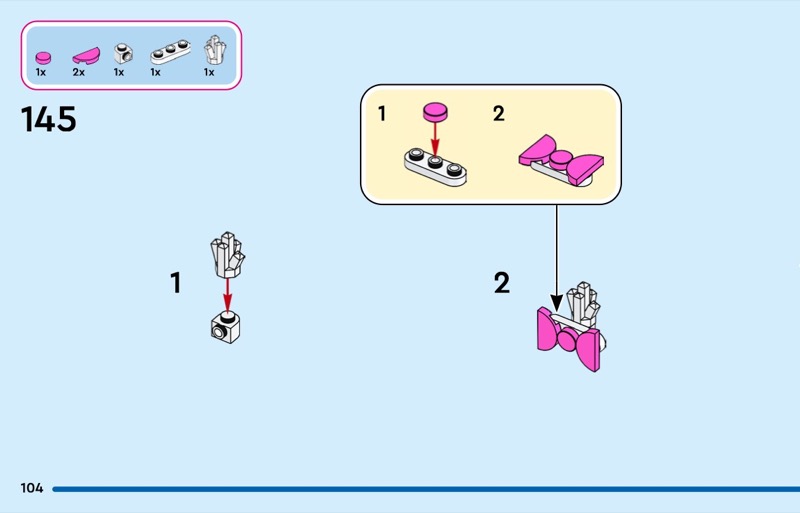 1x 2x 1x 1x 1x

145

1

2

1

2

104