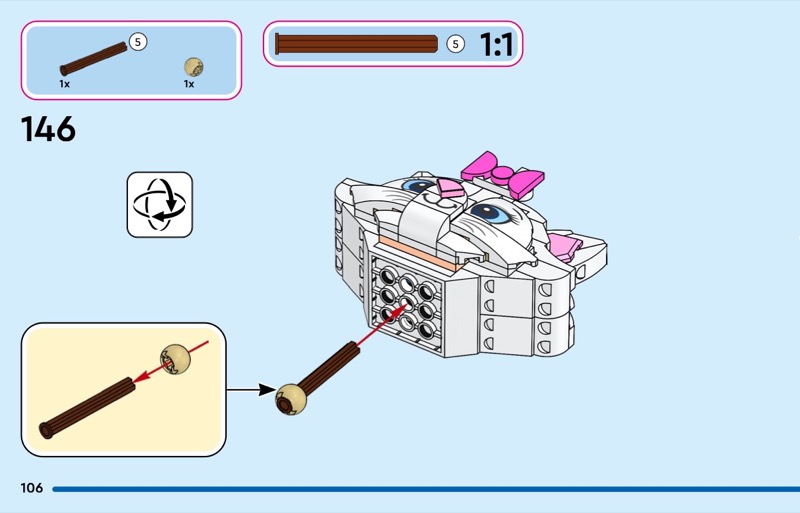 5
1x
1x

5 1:1

146

106