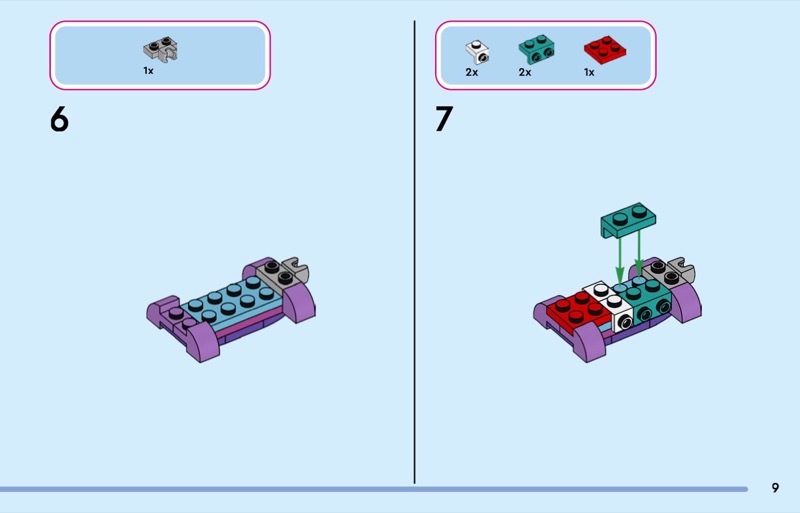 1x

6

2x 2x 1x

7

9