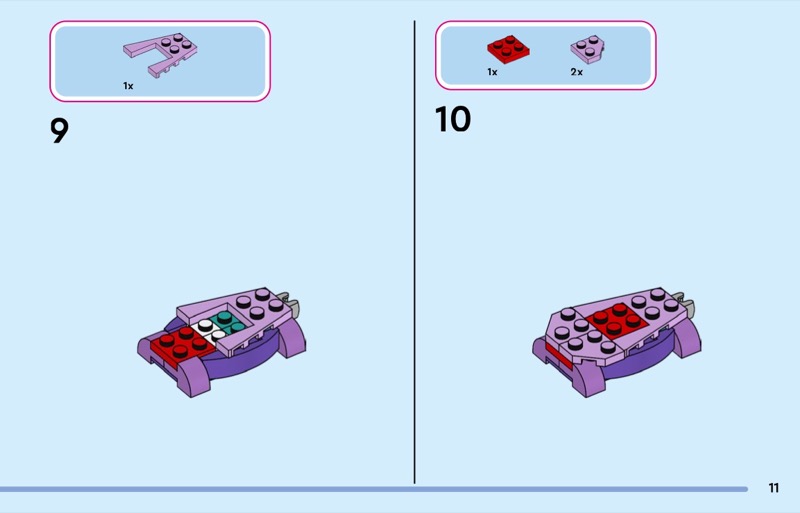 1x

9

1x
2x

10

11