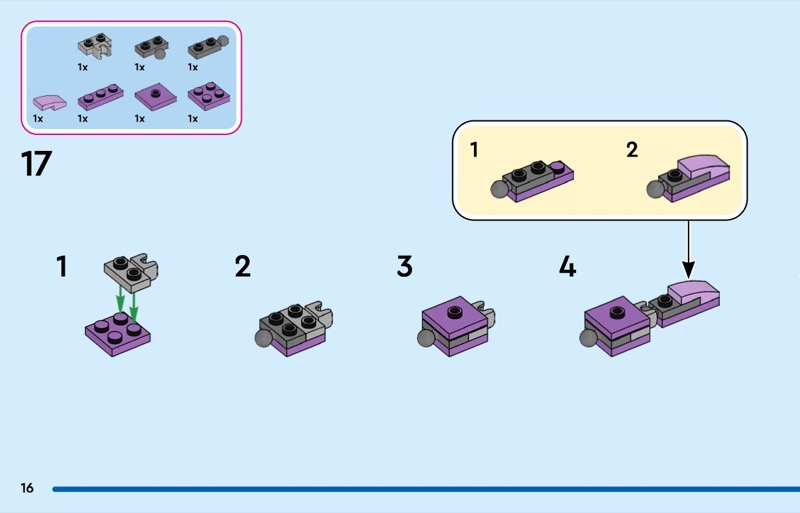 1x 1x 1x

1x 1x 1x 1x

17

1 2

1 2 3 4

16