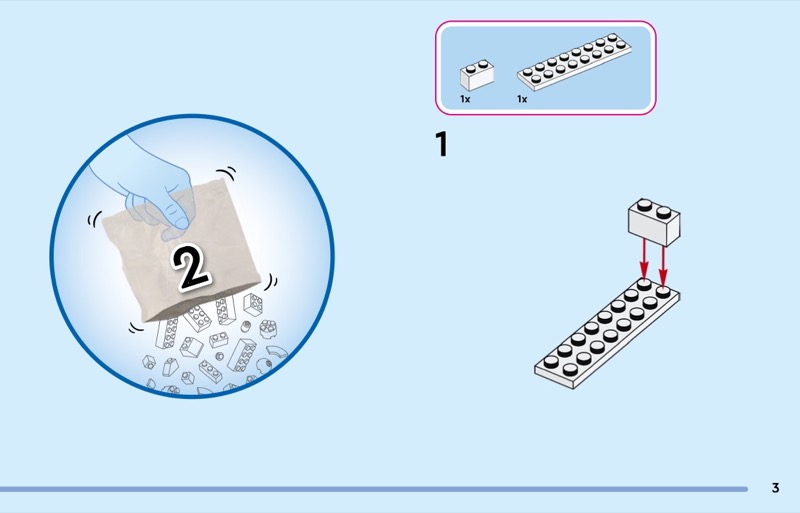 2

1x 1x

1

3