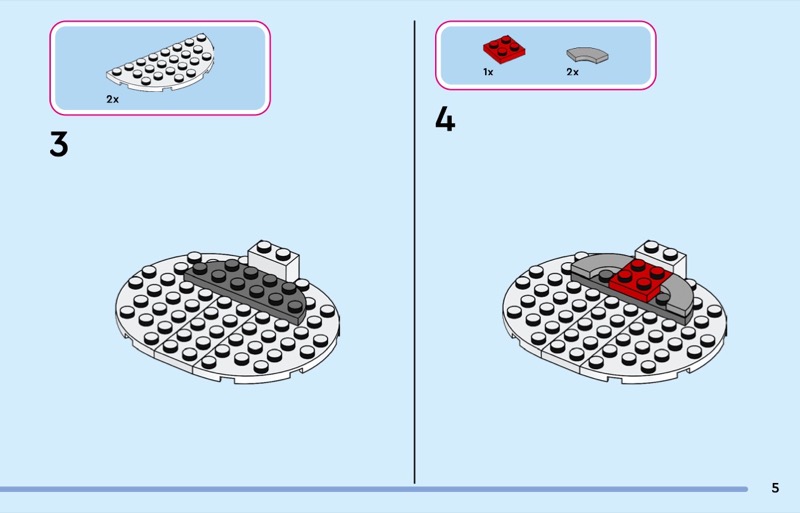 2x

3

1x 2x

4

5