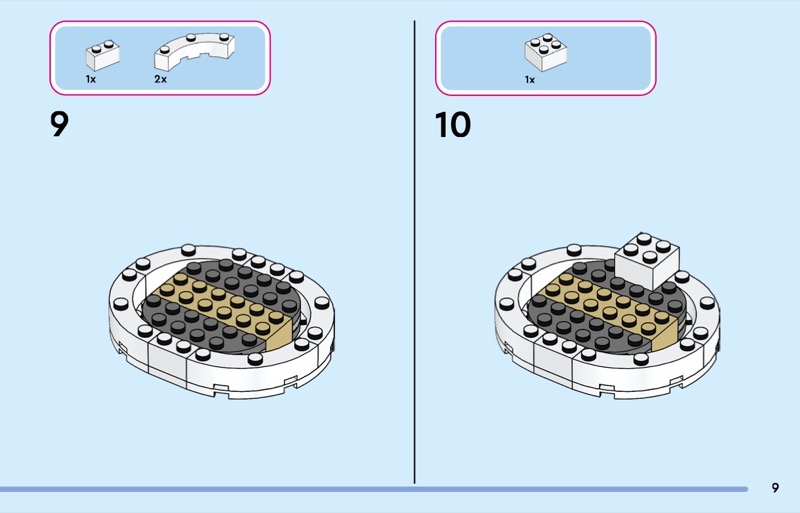 1x 2x

9

1x

10

9