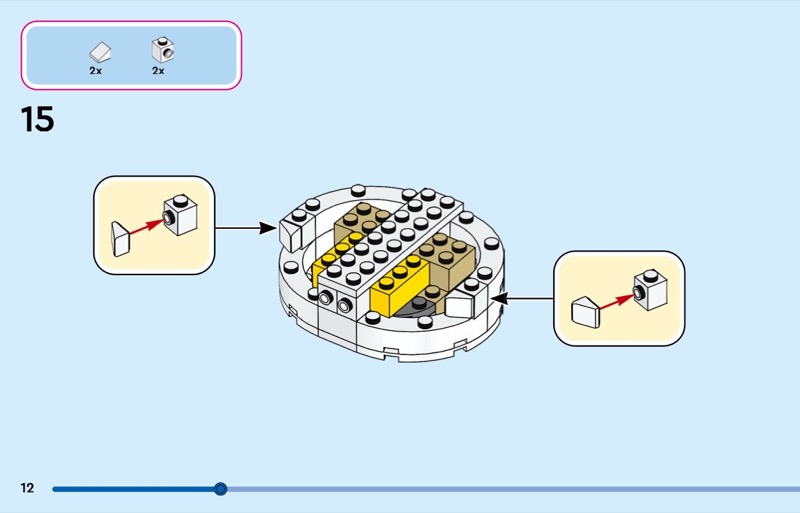 2x 2x

15

12