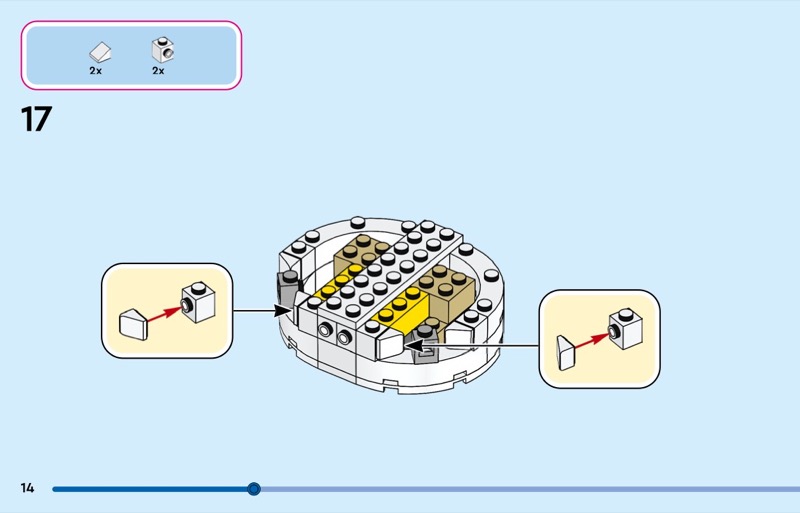 2x 2x

17

14