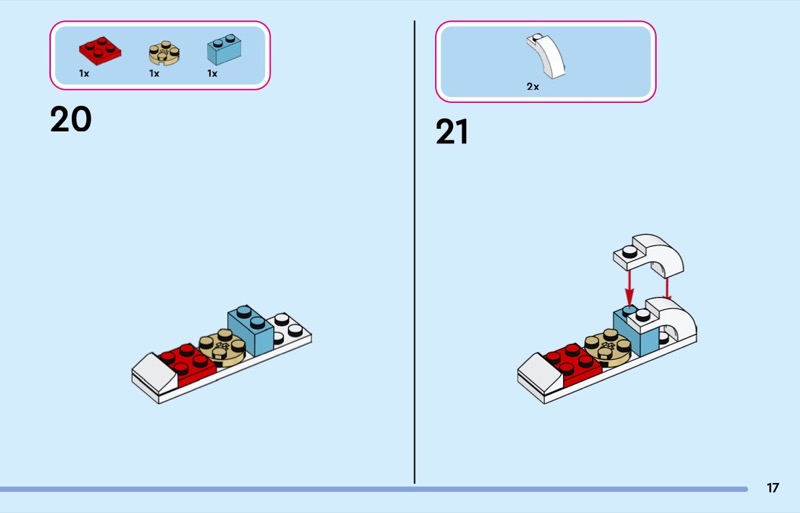 1x 1x 1x

20

2x

21

17