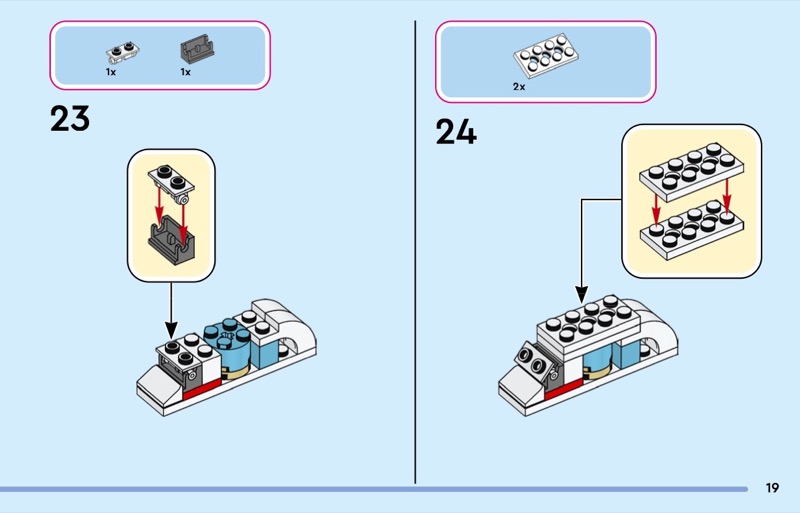 1x 1x

23

2x

24

19