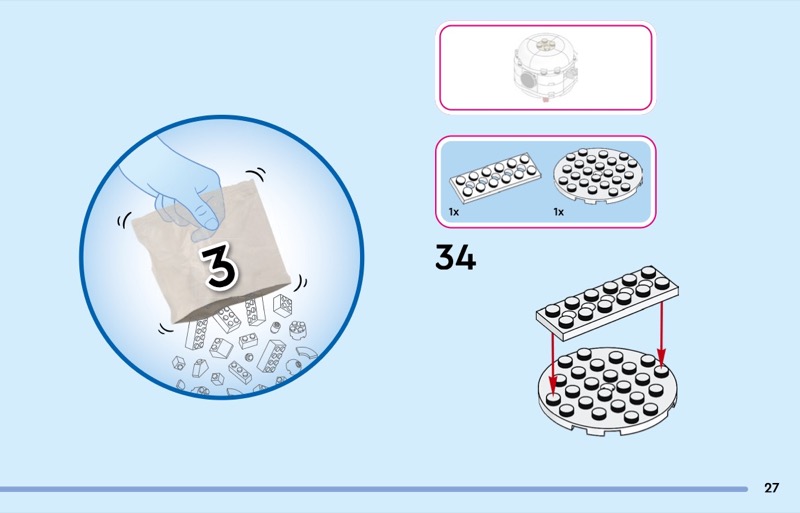 3

1x
1x

34

27