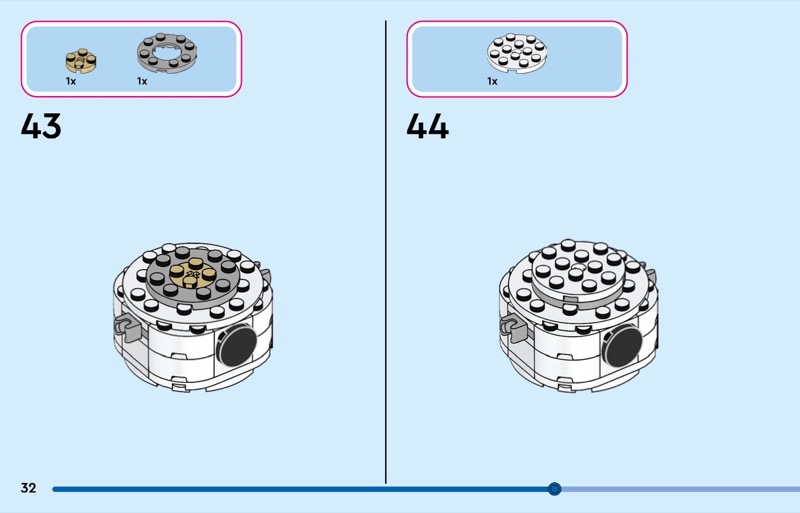 1x 1x

43

1x

44

32