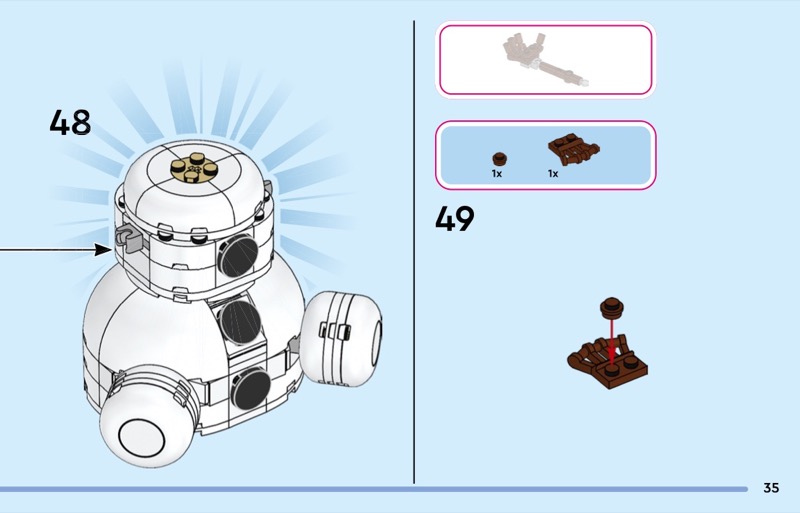 48

1x 1x

49

35