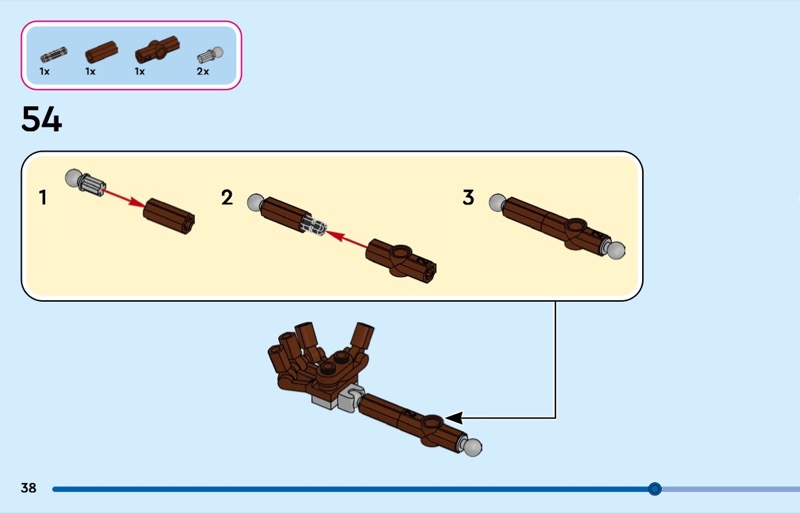 1x 1x 1x 2x

54

1

2

3

38