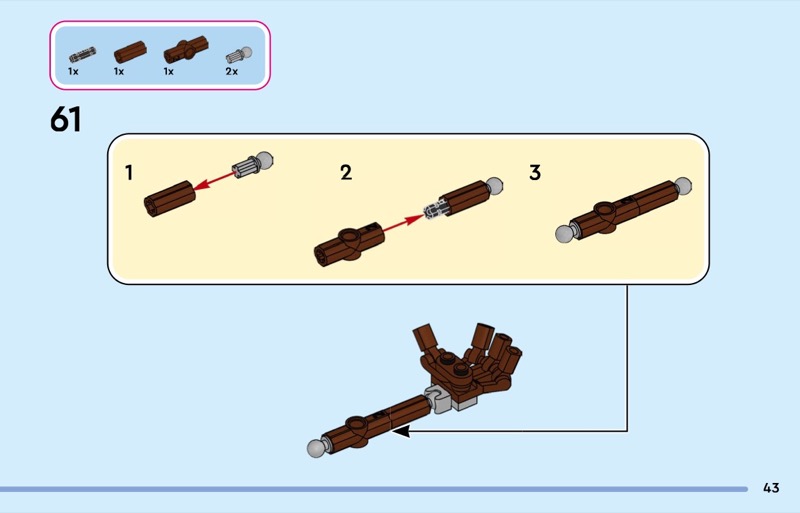 1x 1x 1x 2x

61

1

2

3

43