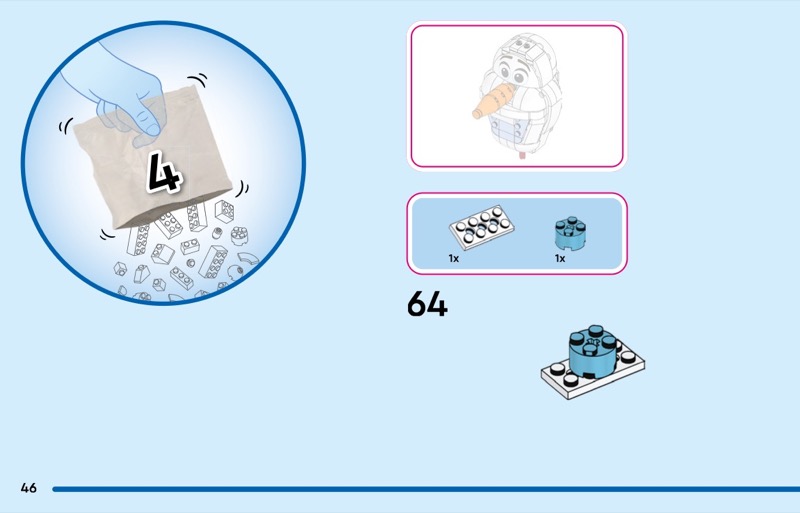 4

1x

1x

64

46