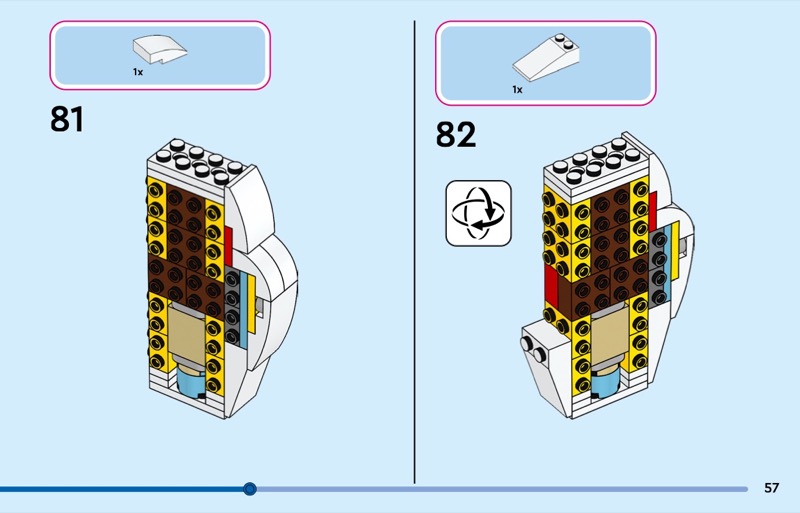 1x

81

1x

82

57