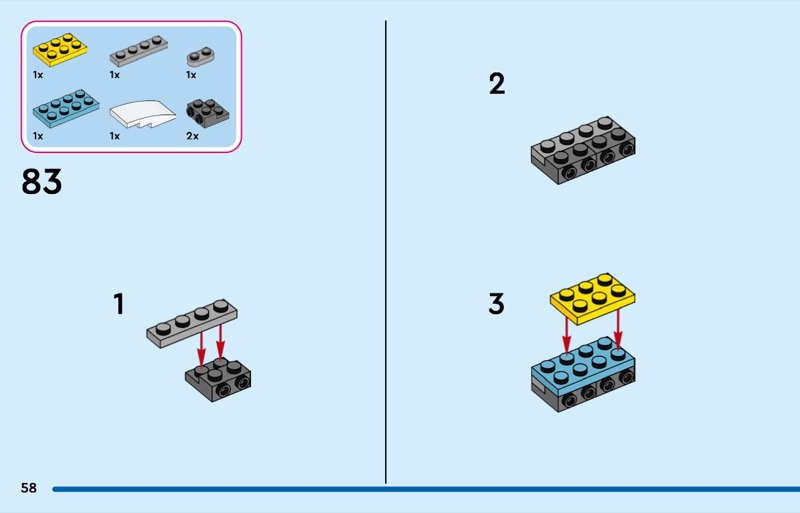 1x
1x
1x
1x
1x
2x

83

1

2

3

58