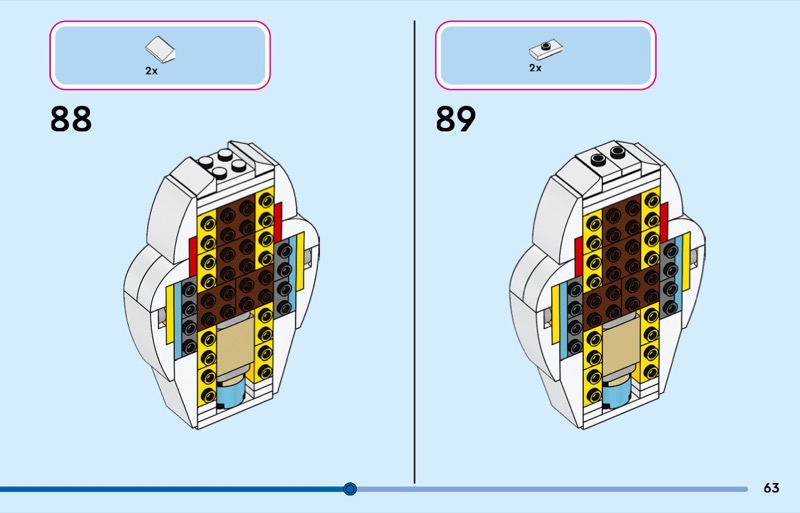 2x

88

2x

89

63