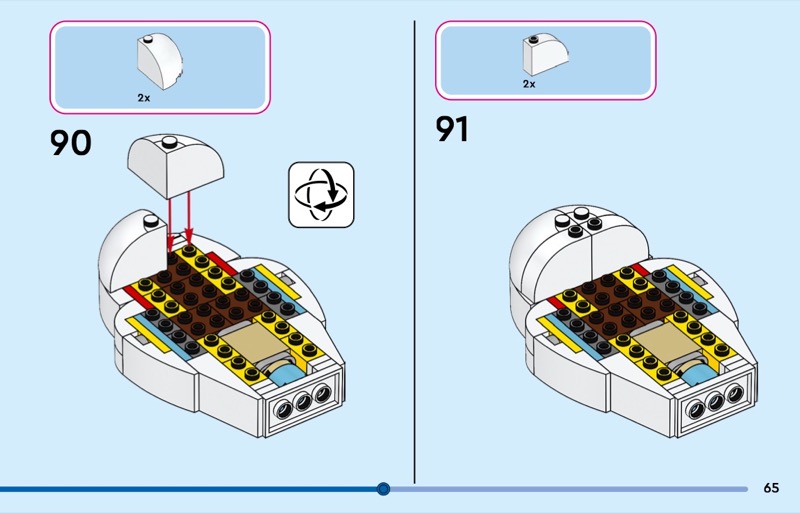 2x

90

2x

91

65