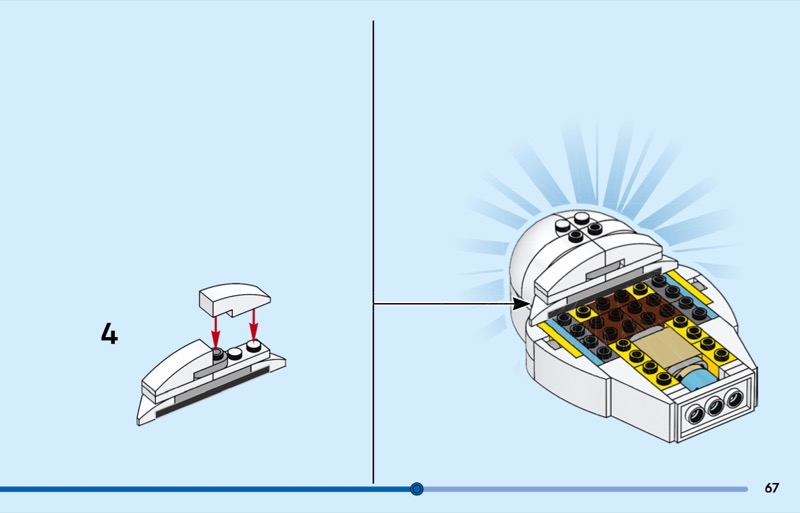 4

67