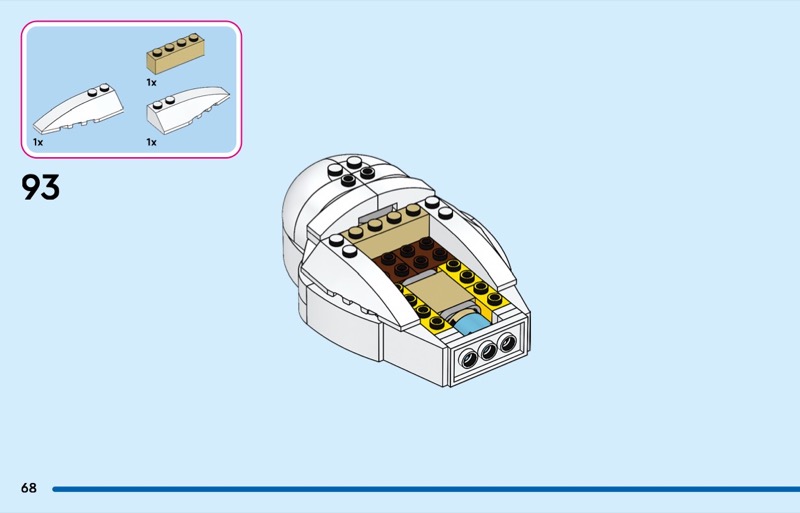 1x

1x

1x

93

68