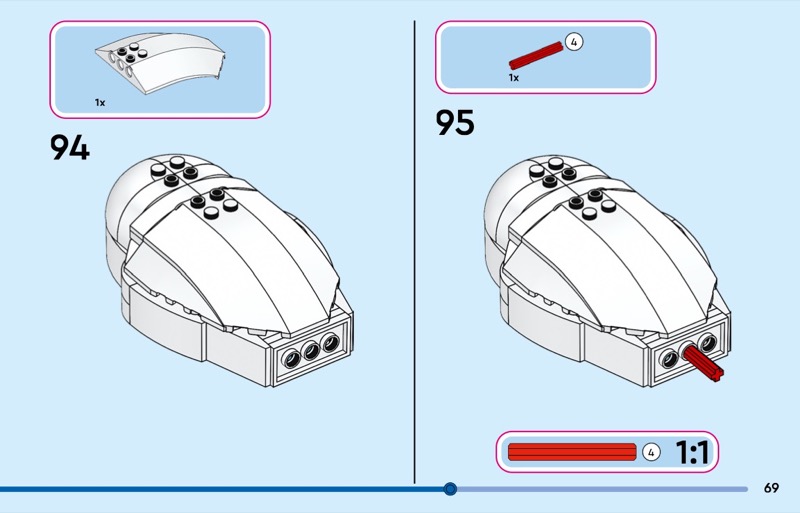 1x

94

4

1x

95

4 1:1

69