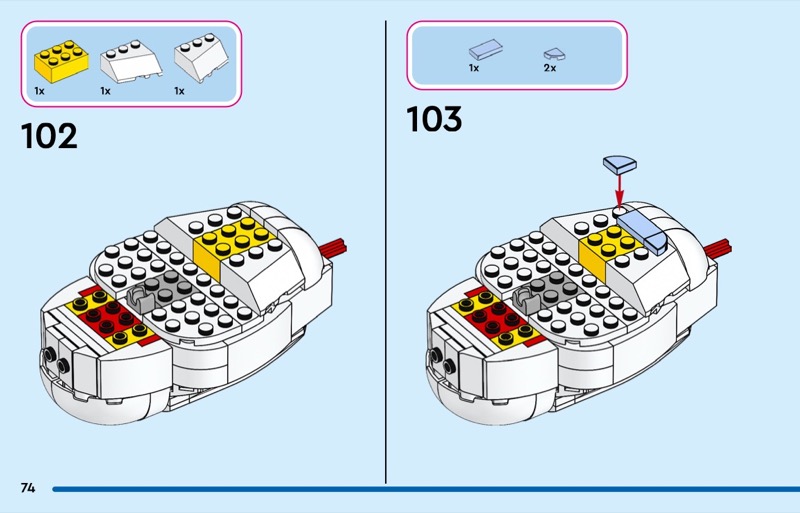 1x 1x 1x

102

1x 2x

103

74