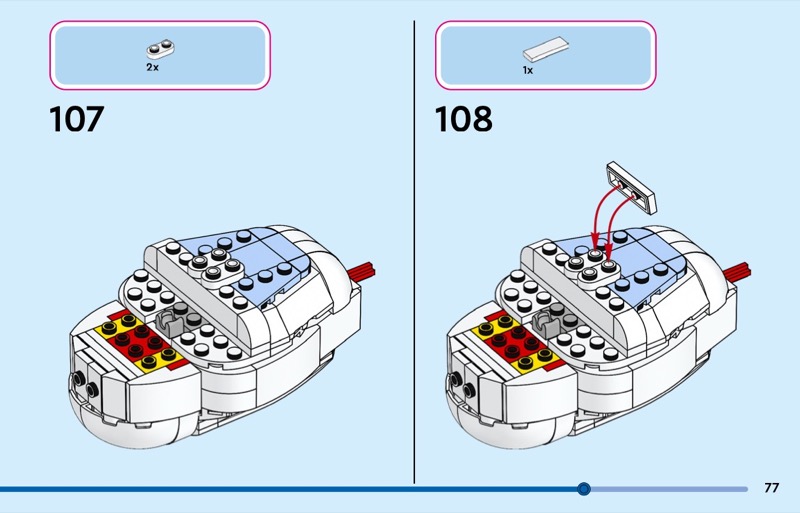 2x

107

1x

108

77