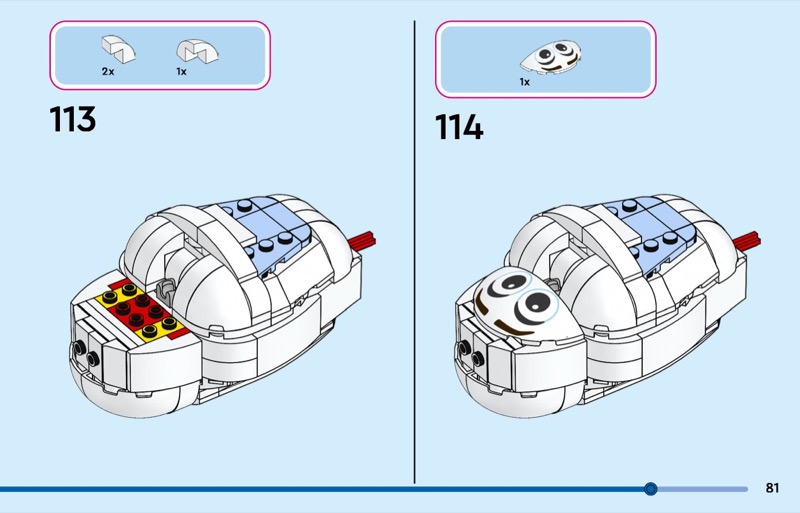 2x 1x

113

1x

114

81