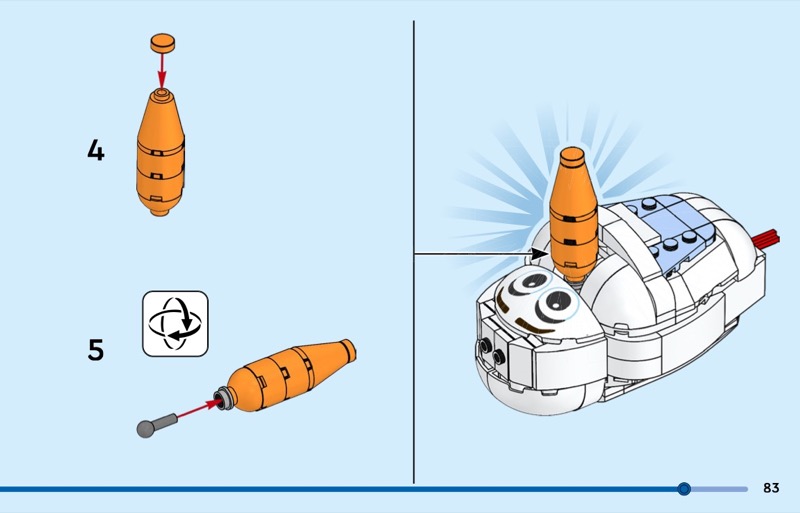 4

5

83