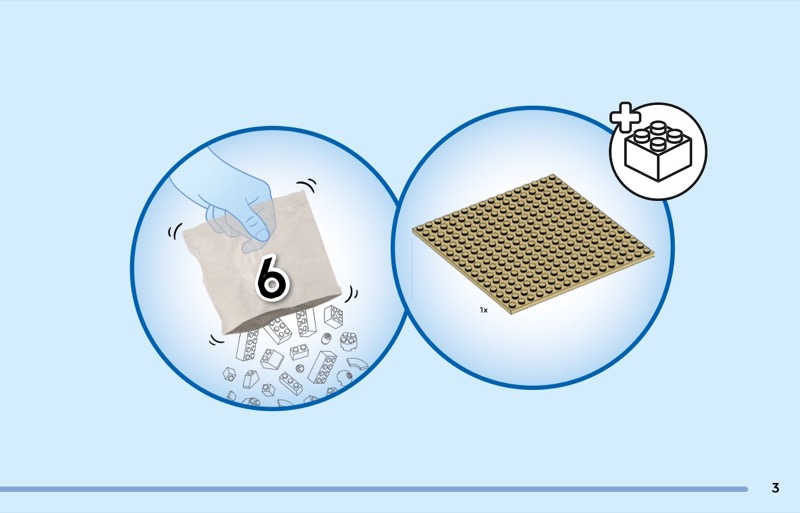 6

1x

3