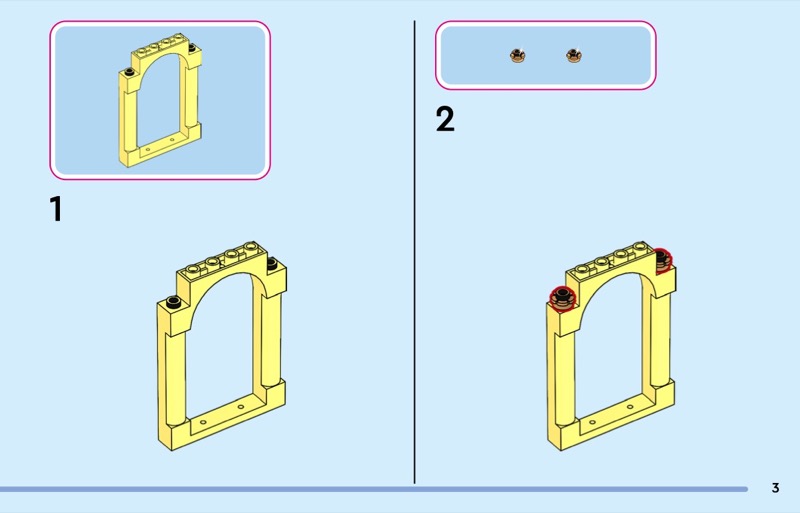 1

2

3