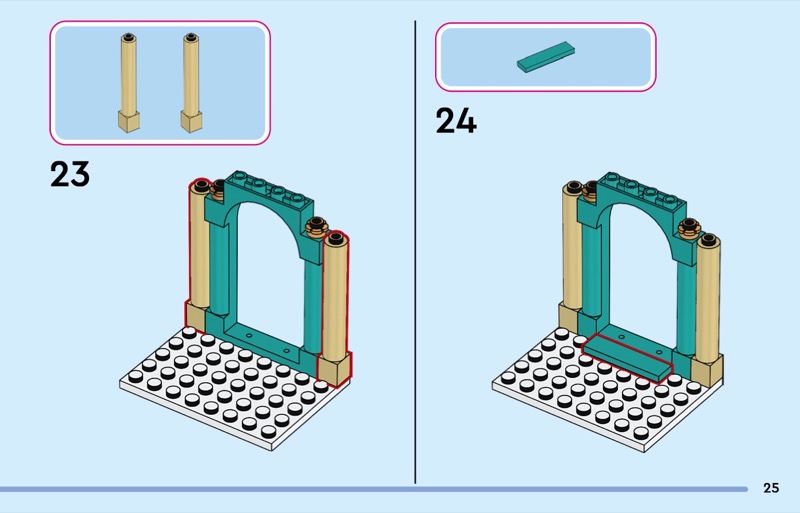 23

24

25