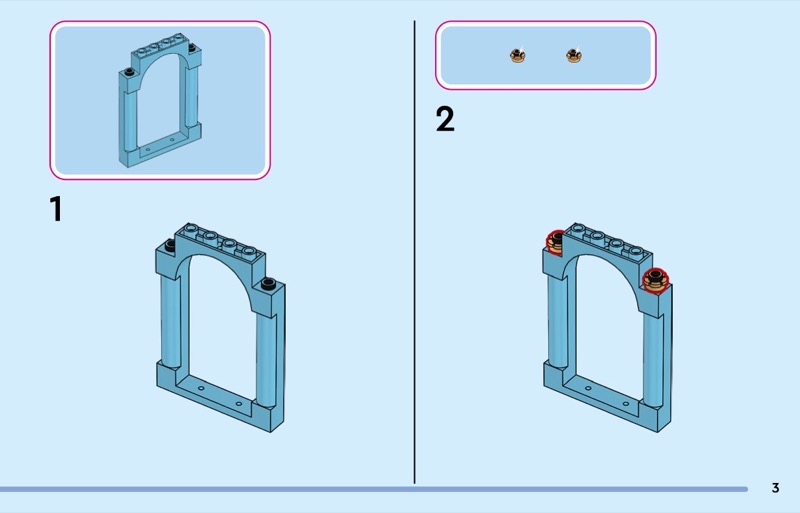 1

2

3