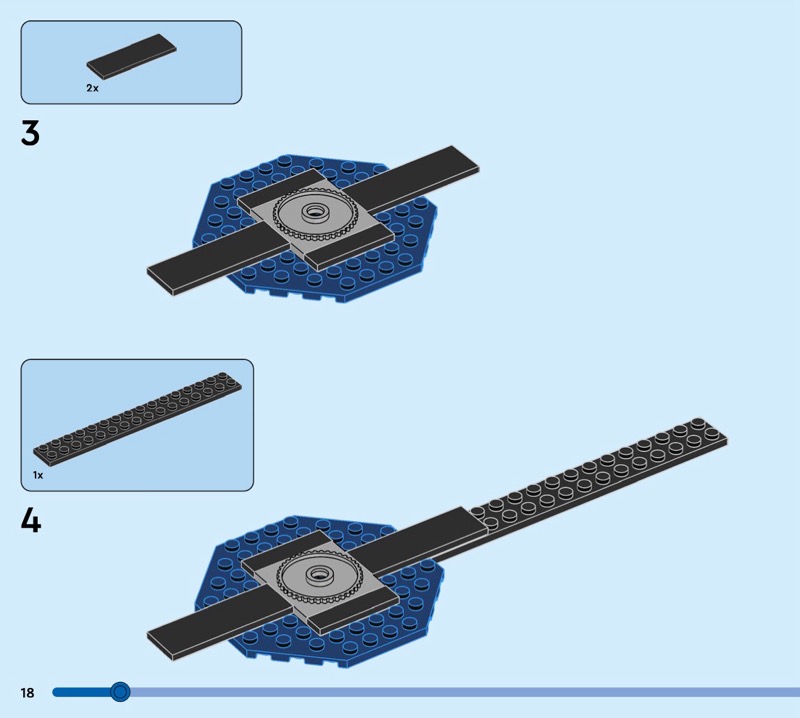 2x

3

1x

4

18