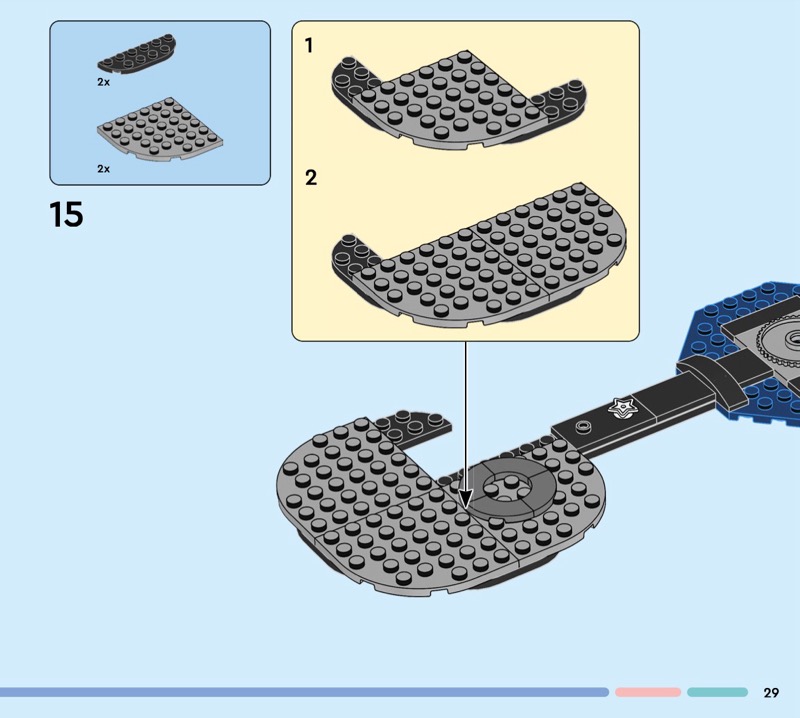 2x

2x

15

1

2

29