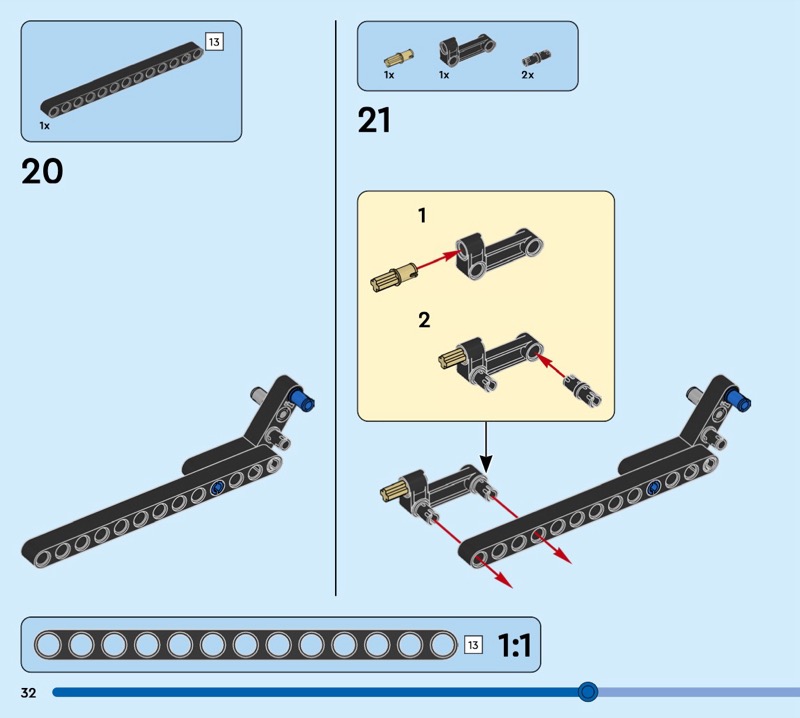 13
1x

20

1x 1x 2x

21

1

2

13 1:1

32