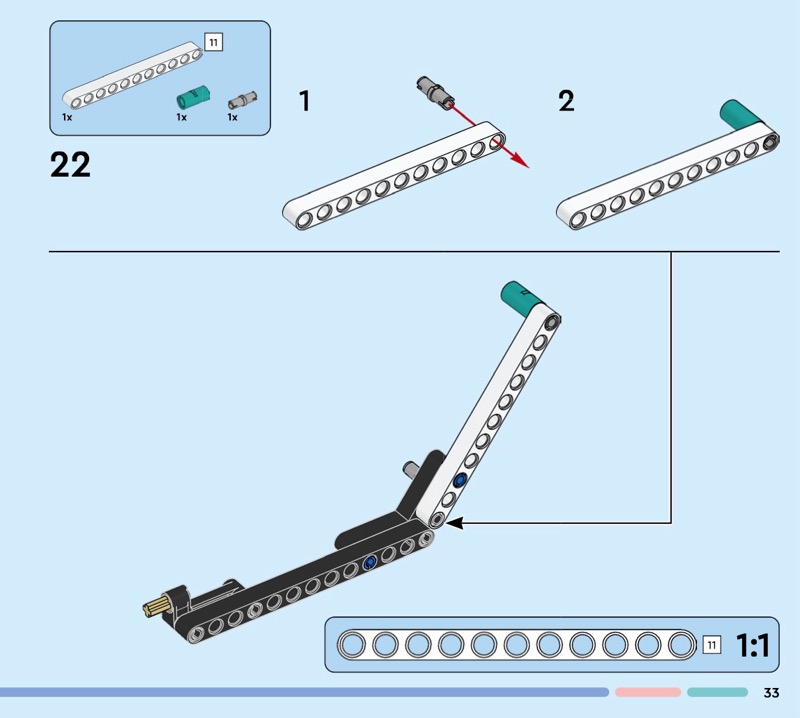 11
1x
1x
1x
22
1
2
11
1:1
33