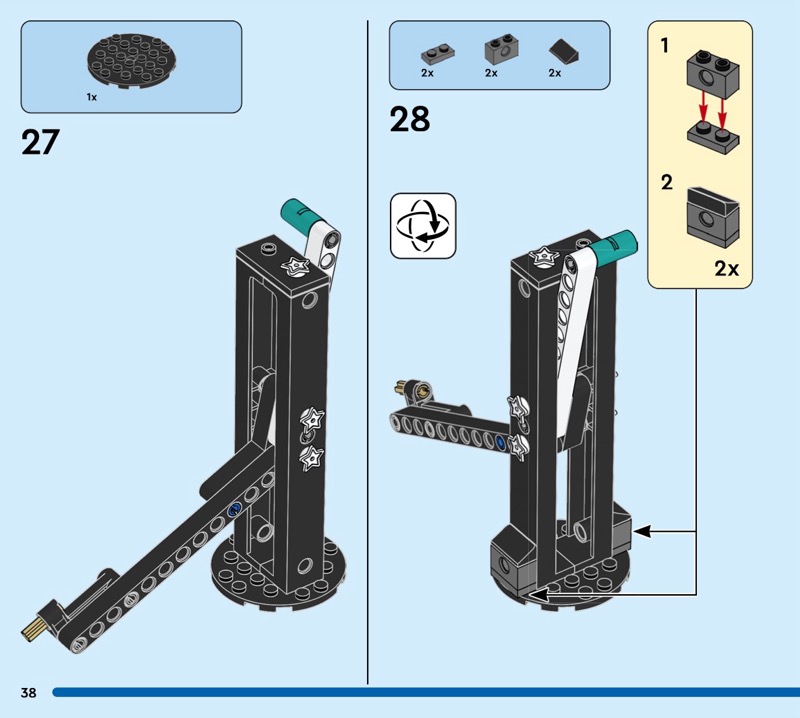 1x

27

2x 2x 2x

28

1

2

2x

38