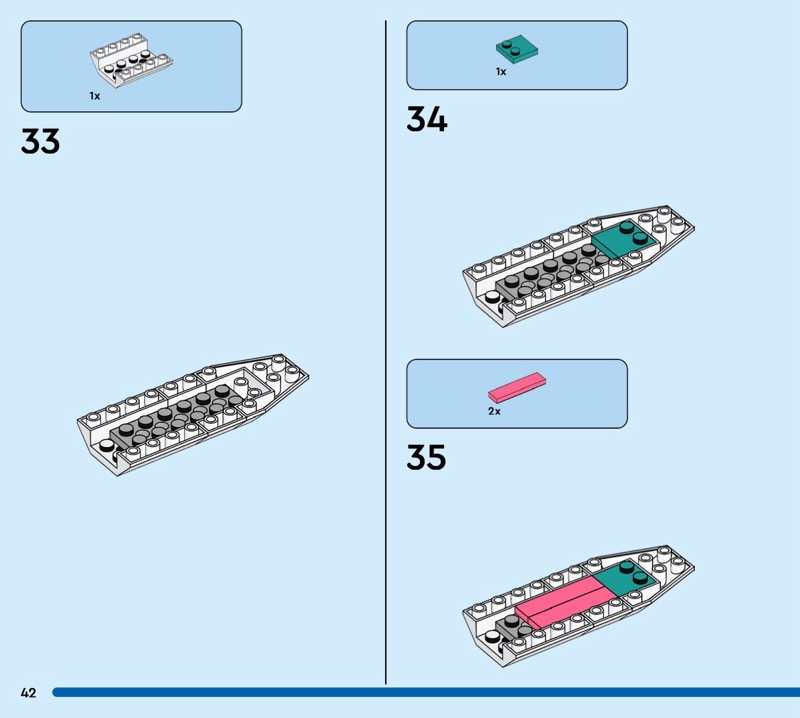 1x

33

1x

34

2x

35

42