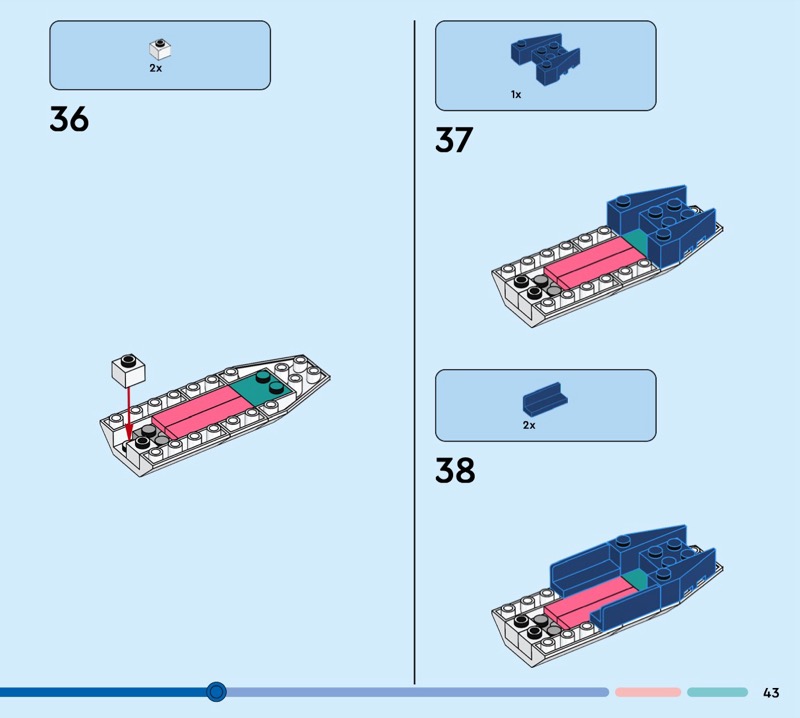 2x

36

1x

37

2x

38

43