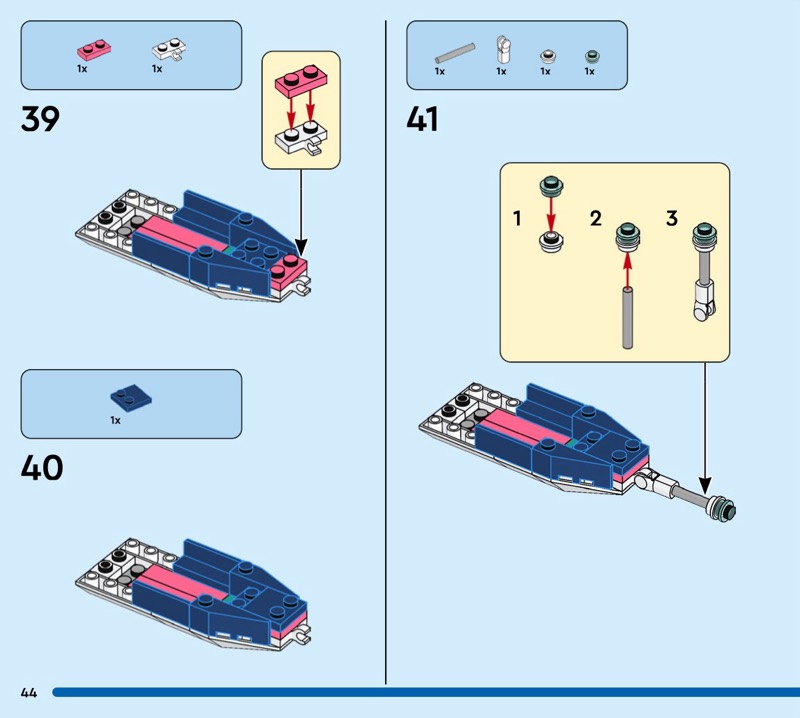 1x 1x

39

1x

40

1x 1x 1x 1x

41

1 2 3

44