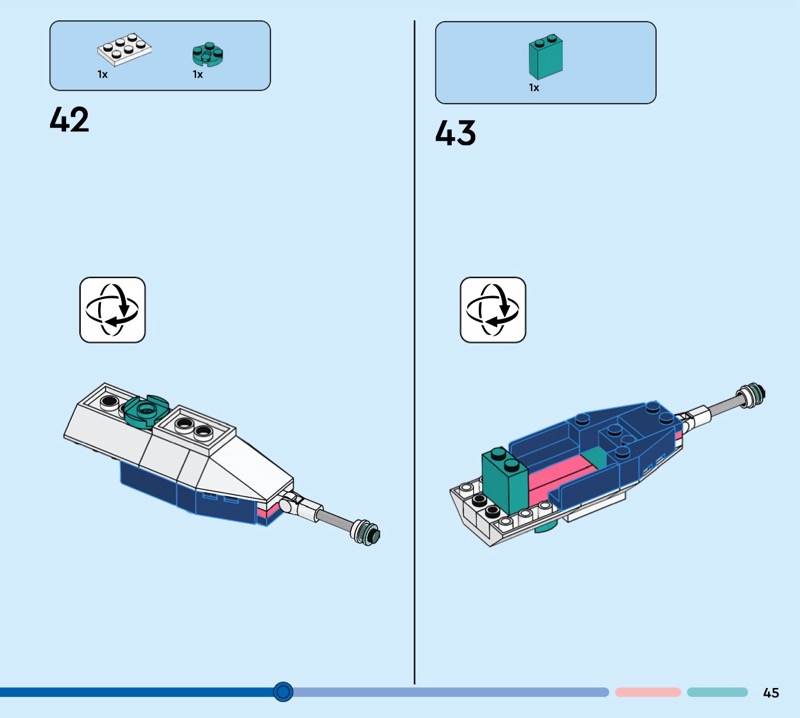 1x 1x

42

1x

43

45