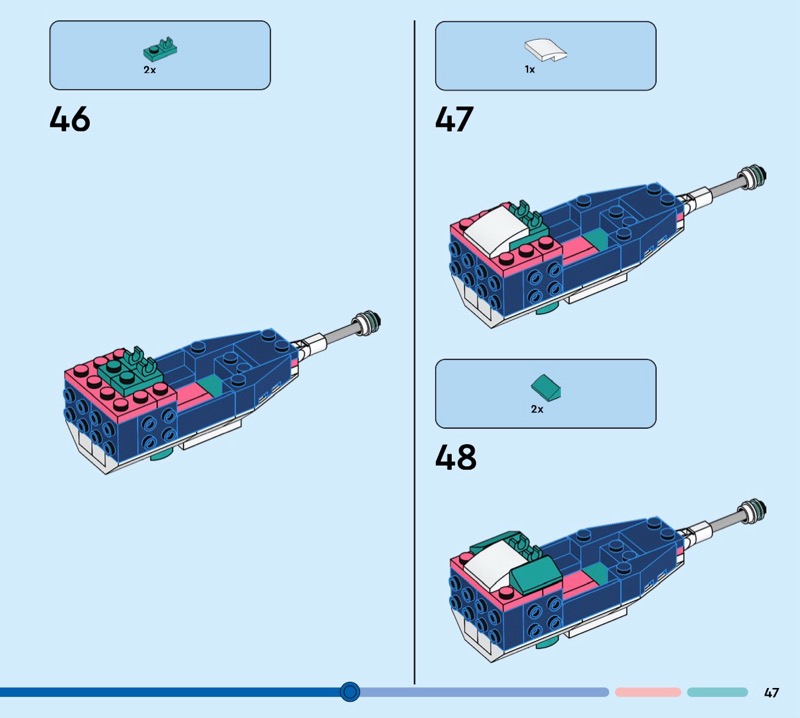 2x

46

1x

47

2x

48

47