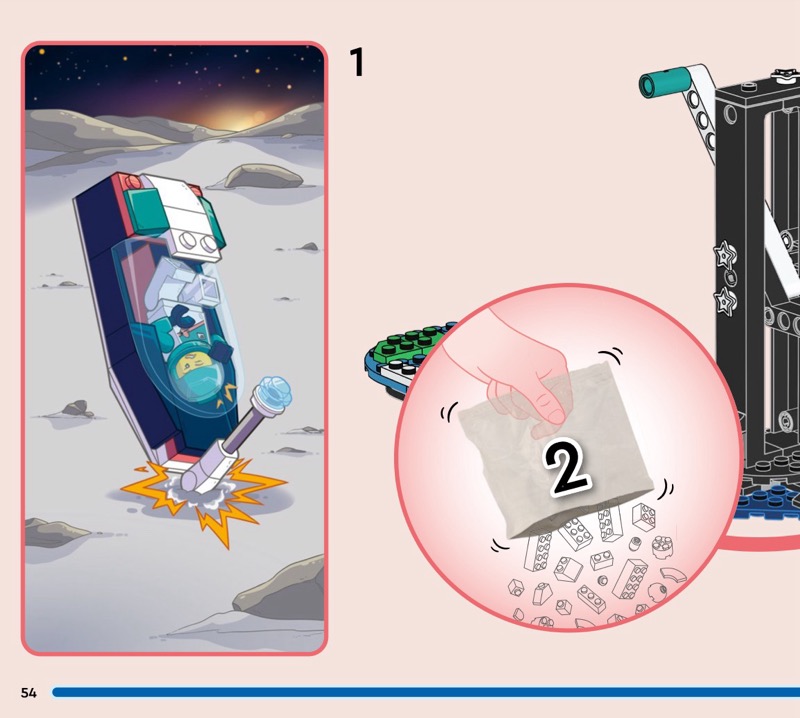 1

2

54