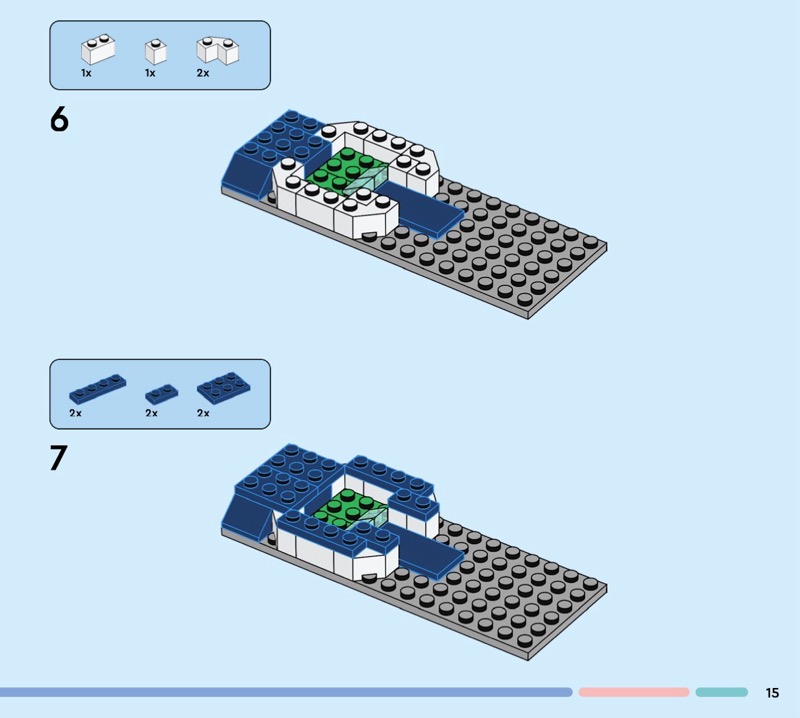 1x 1x 2x

6

2x 2x 2x

7

15