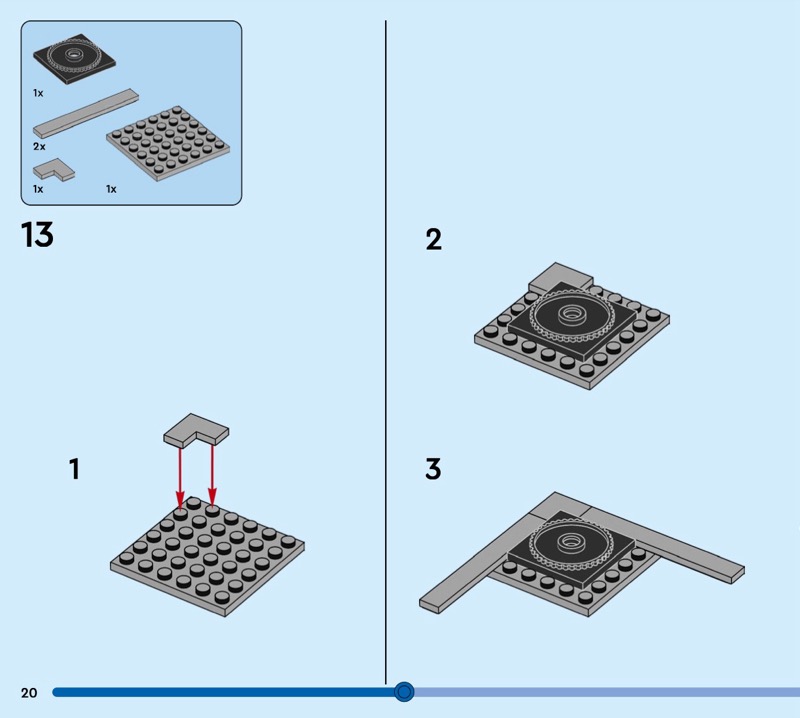 1x
2x
1x
1x

13

1

2

3

20