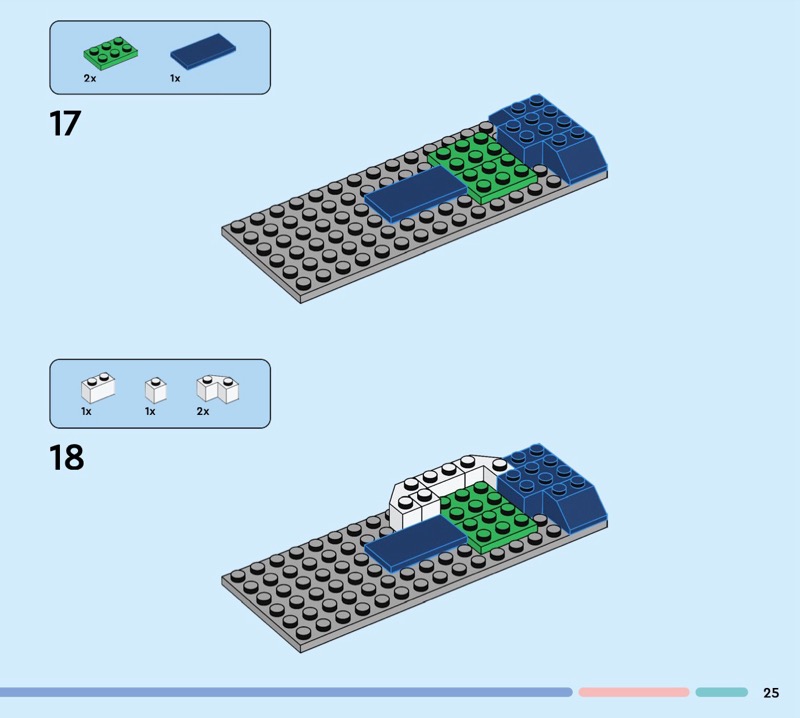 2x 1x

17

1x 1x 2x

18

25