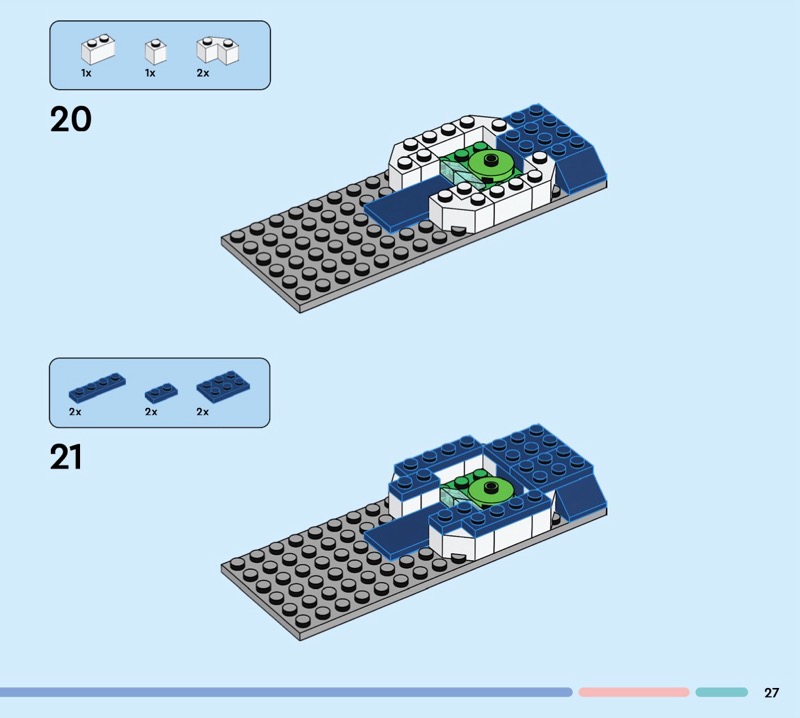 1x 1x 2x

20

2x 2x 2x

21

27